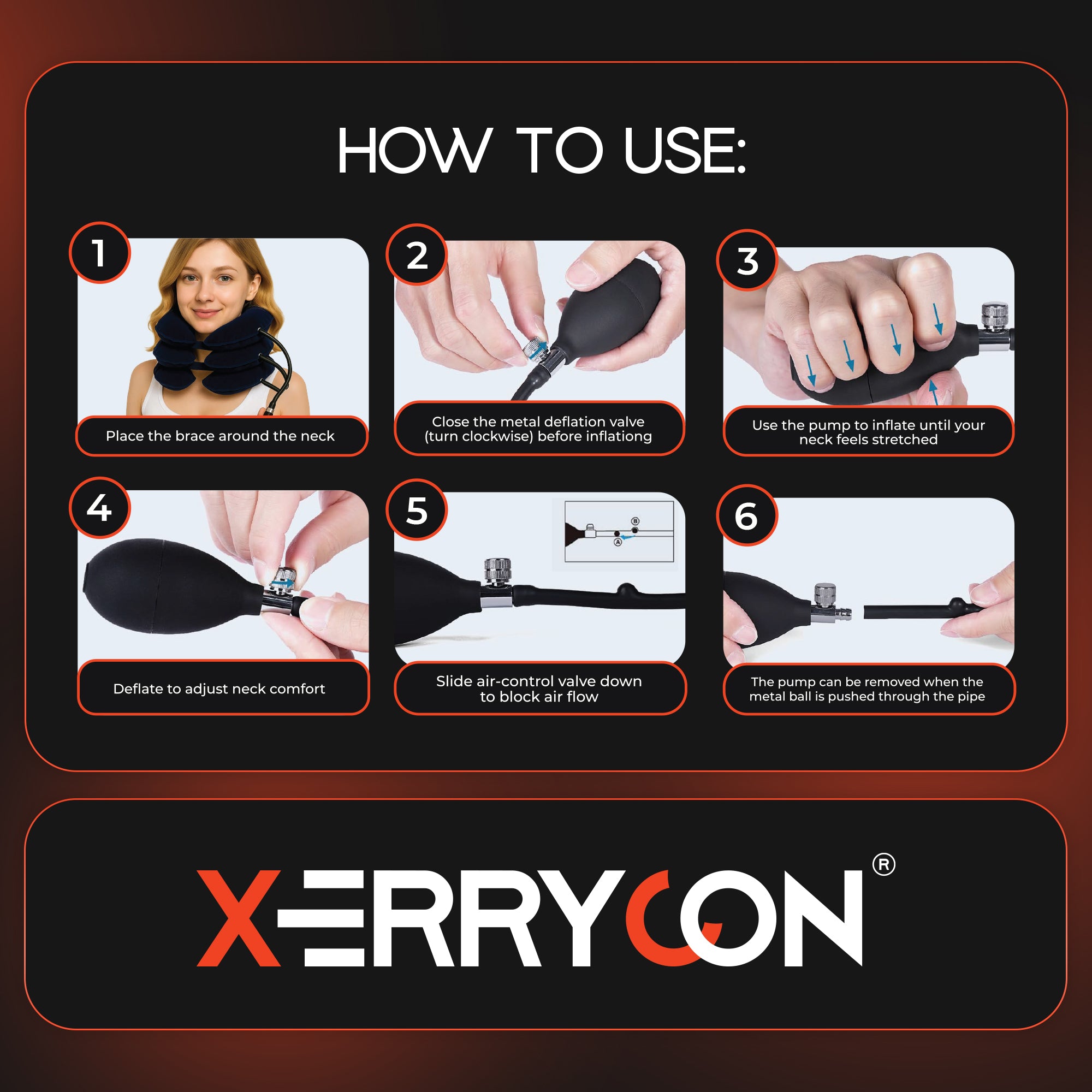 HOW TO USE:

1

Place the brace around the neck

2

Close the metal deflation valve (turn clockwise) before inflationg

3

Use the pump to inflate until your neck feels stretched

4

Deflate to adjust neck comfort

5

B
A

Slide air-control valve down to block air flow

6

The pump can be removed when the metal ball is pushed through the pipe

XERRYCON®